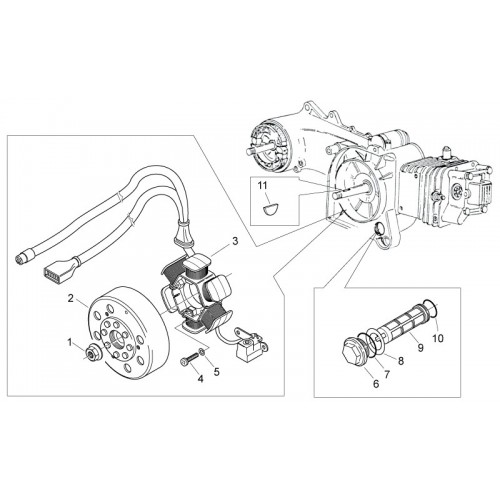 11
3
2
1
4
5
10
9
8
7
6